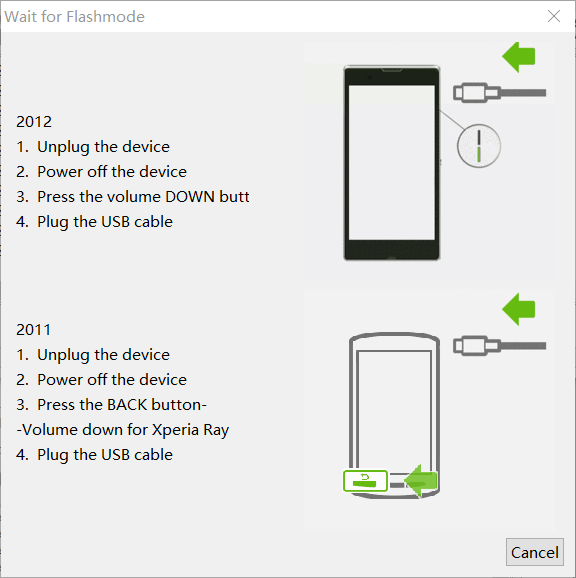 Wait for Flashmode

2012
1. Unplug the device
2. Power off the device
3. Press the volume DOWN butt
4. Plug the USB cable

2011
1. Unplug the device
2. Power off the device
3. Press the BACK button-
-Volume down for Xperia Ray
4. Plug the USB cable

Cancel